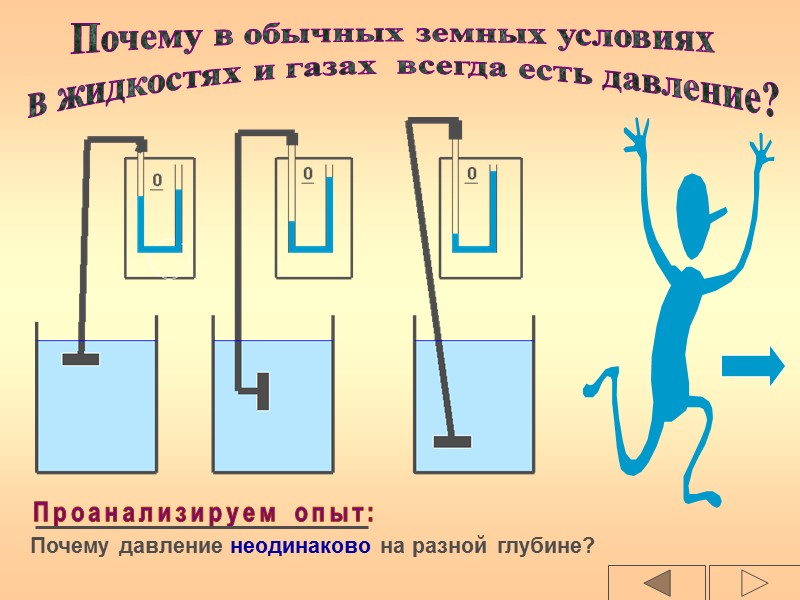 Почему в обычных земных условиях в жидкостях и газах всегда есть давление?

0

0

0

Проанализируем опыт:

Почему давление неодинаково на разной глубине?